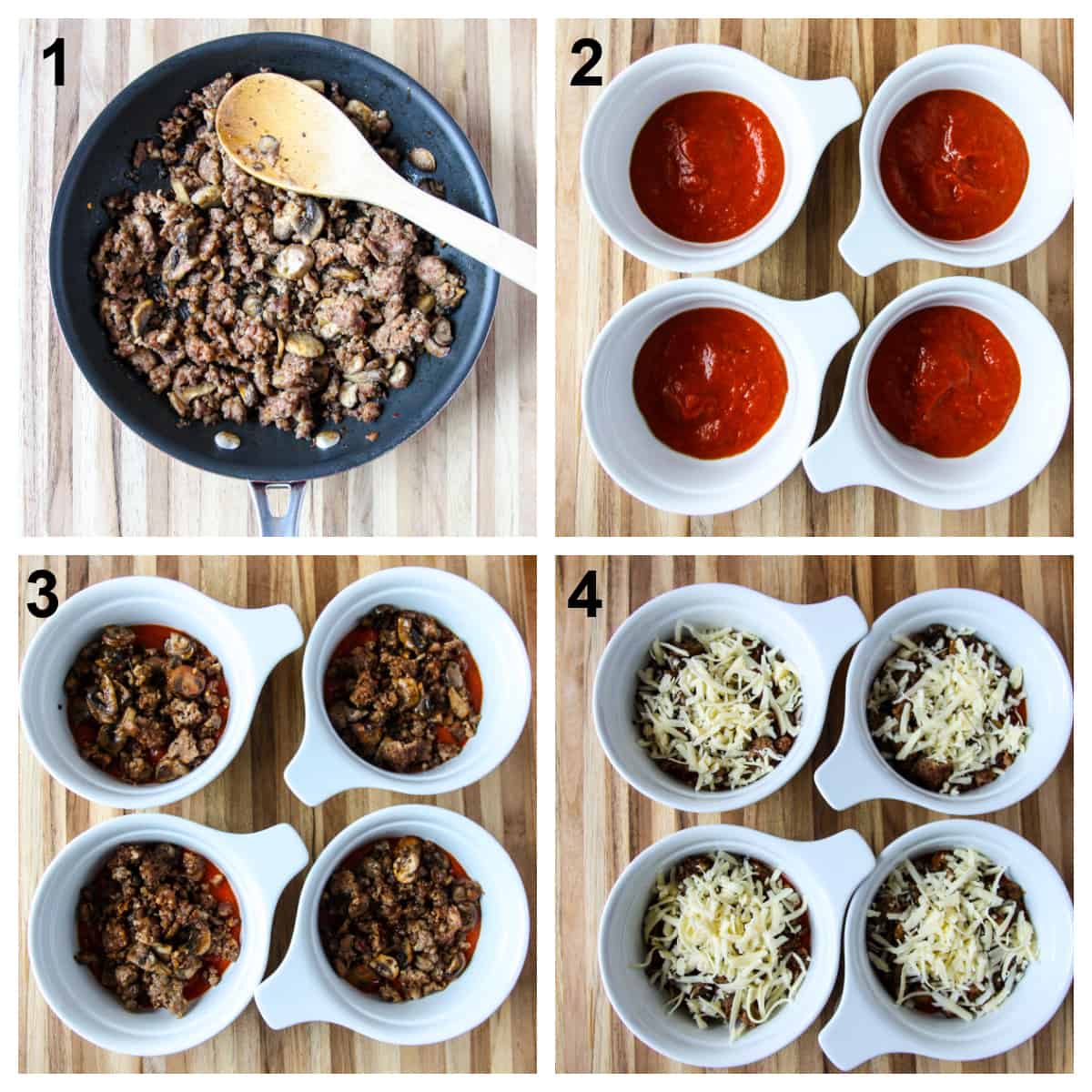 1

2

3

4